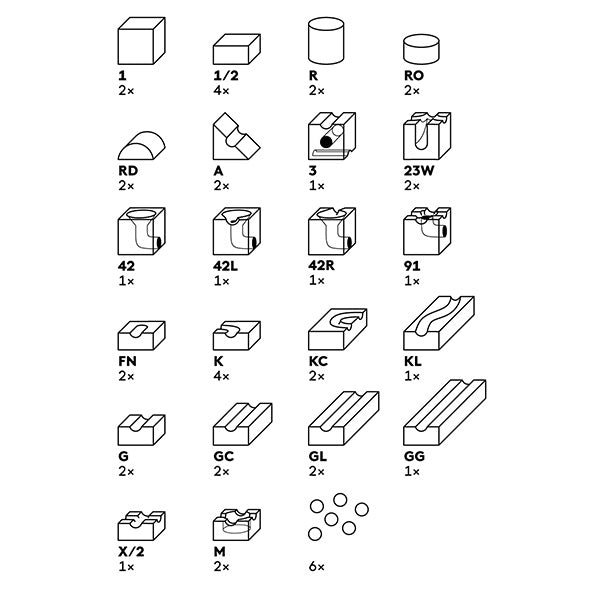 1
2×

1/2
4×

R
2×

RO
2×

RD
2×

A
2×

3
1×

23W
2×

42
1×

42L
1×

42R
1×

91
1×

FN
2×

K
4×

KC
2×

KL
1×

G
2×

GC
2×

GL
2×

GG
1×

X/2
1×

M
2×

6×