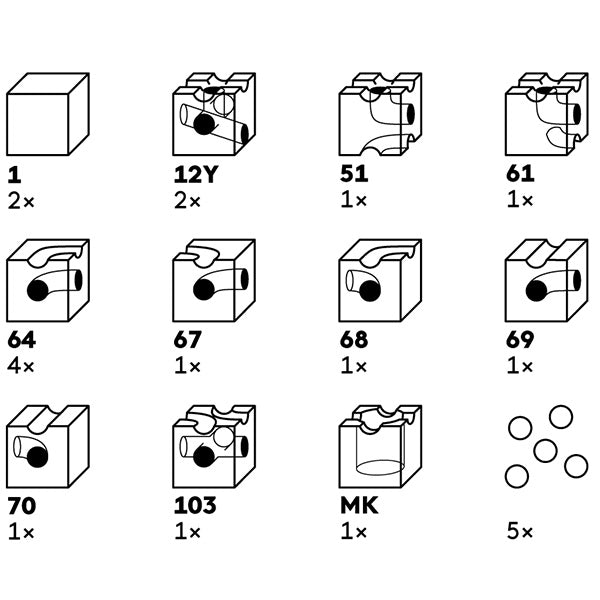 1
2×

12Y
2×

51
1×

61
1×

64
4×

67
1×

68
1×

69
1×

70
1×

103
1×

MK
1×

5×