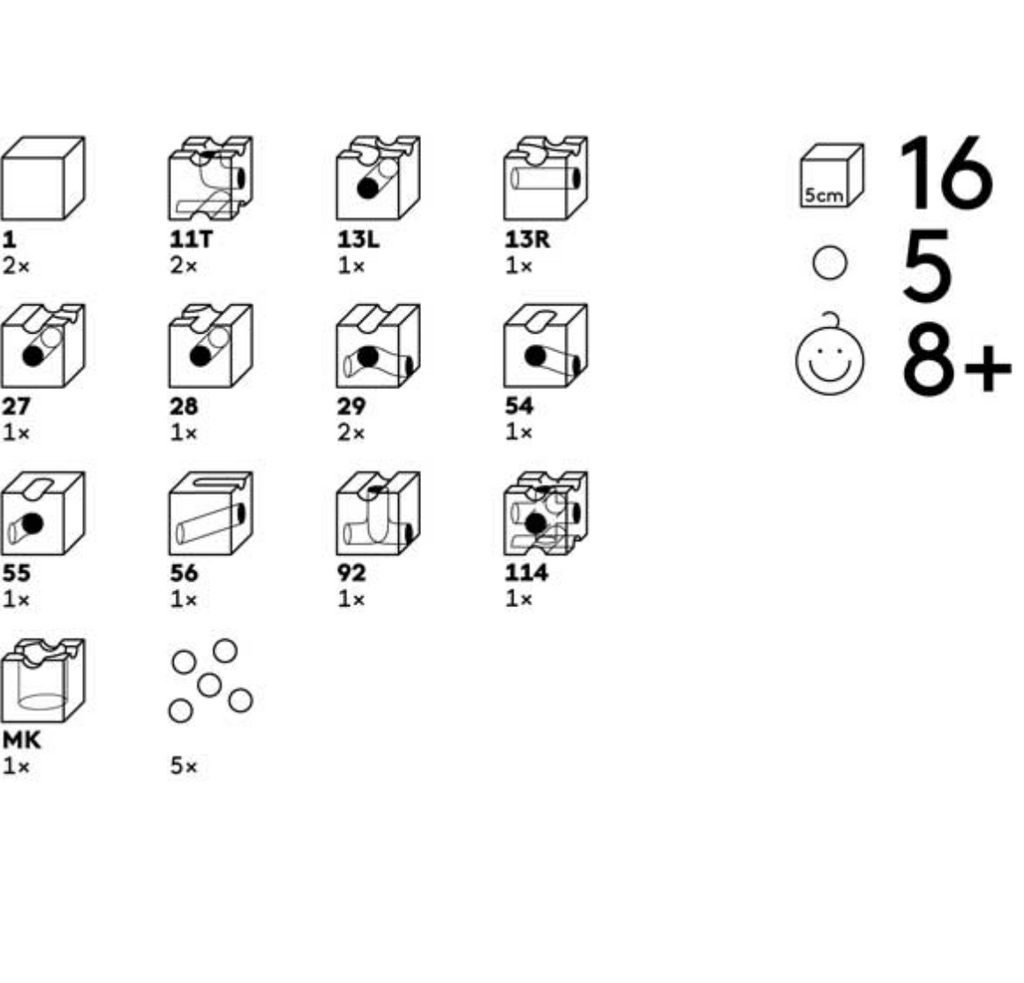 1
2×

11T
2×

13L
1×

13R
1×

27
1×

28
1×

29
2×

54
1×

55
1×

56
1×

92
1×

114
1×

MK
1×

5×

5cm 16

5

8+